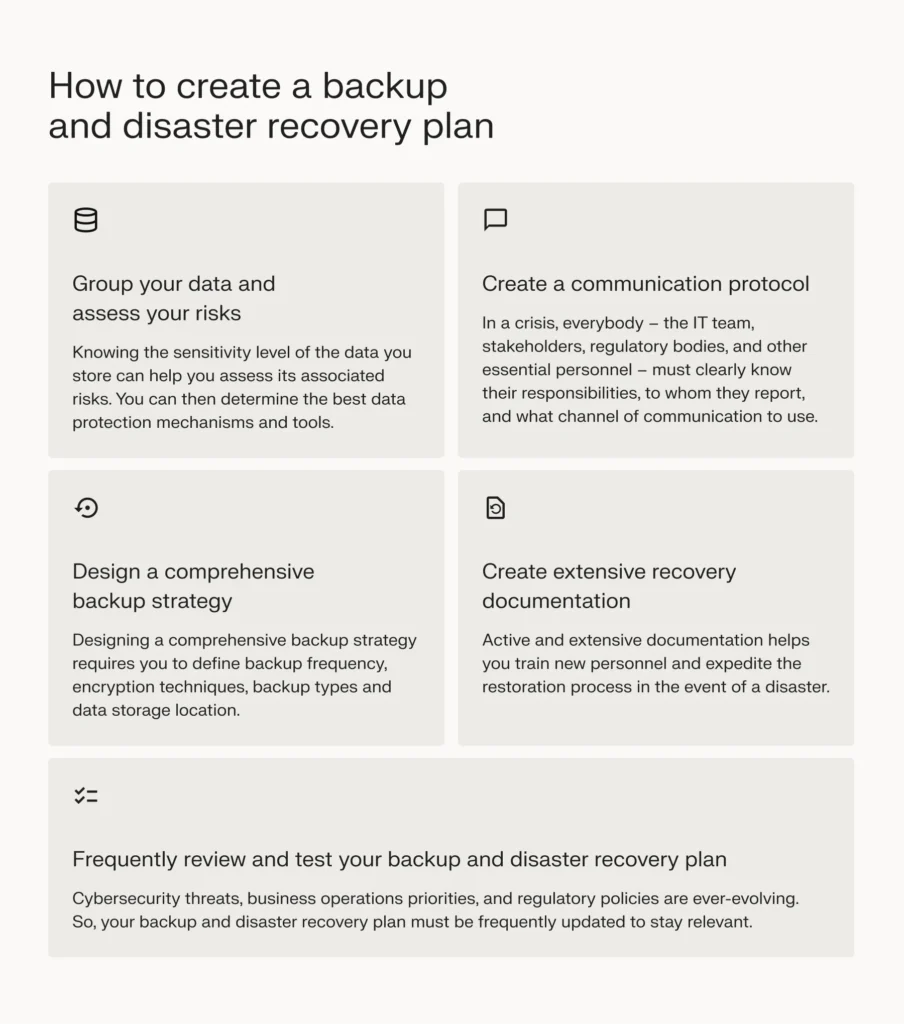 How to create a backup and disaster recovery plan

Group your data and assess your risks

Knowing the sensitivity level of the data you store can help you assess its associated risks. You can then determine the best data protection mechanisms and tools.

Create a communication protocol

In a crisis, everybody – the IT team, stakeholders, regulatory bodies, and other essential personnel – must clearly know their responsibilities, to whom they report, and what channel of communication to use.

Design a comprehensive backup strategy

Designing a comprehensive backup strategy requires you to define backup frequency, encryption techniques, backup types and data storage location.

Create extensive recovery documentation

Active and extensive documentation helps you train new personnel and expedite the restoration process in the event of a disaster.

Frequently review and test your backup and disaster recovery plan

Cybersecurity threats, business operations priorities, and regulatory policies are ever-evolving. So, your backup and disaster recovery plan must be frequently updated to stay relevant.