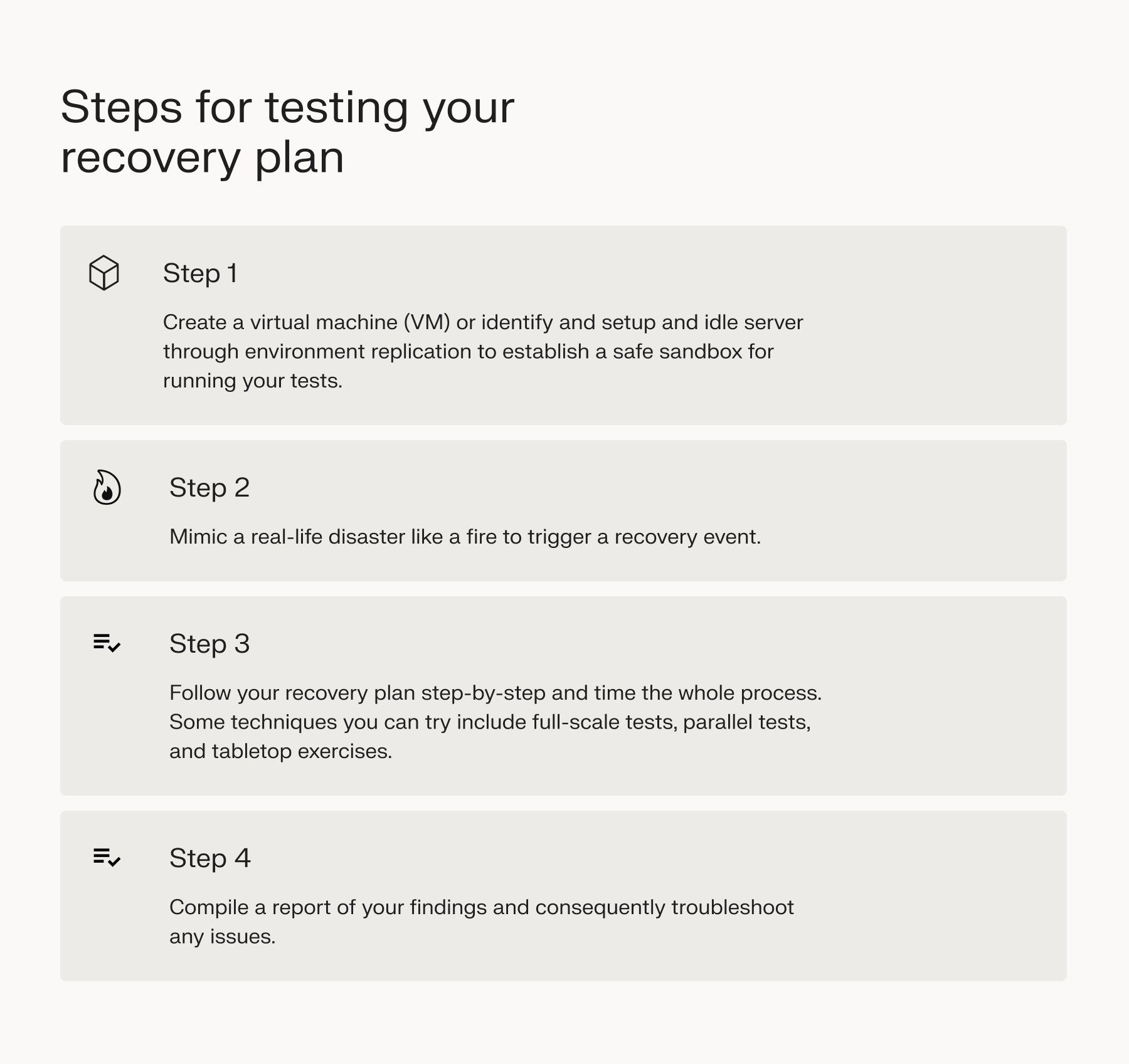 Steps for testing your recovery plan

Step 1

Create a virtual machine (VM) or identify and setup and idle server through environment replication to establish a safe sandbox for running your tests.

Step 2

Mimic a real-life disaster like a fire to trigger a recovery event.

Step 3

Follow your recovery plan step-by-step and time the whole process. Some techniques you can try include full-scale tests, parallel tests, and tabletop exercises.

Step 4

Compile a report of your findings and consequently troubleshoot any issues.