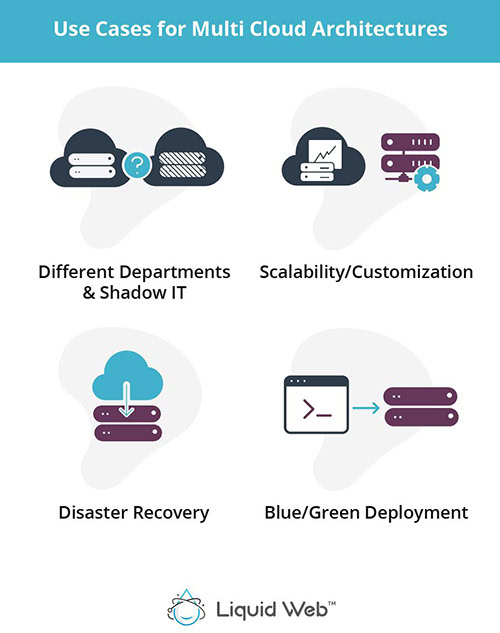 Use Cases for Multi Cloud Architectures

?

Different Departments & Shadow IT

Scalability/Customization

Disaster Recovery

>_

Blue/Green Deployment

Liquid Web™