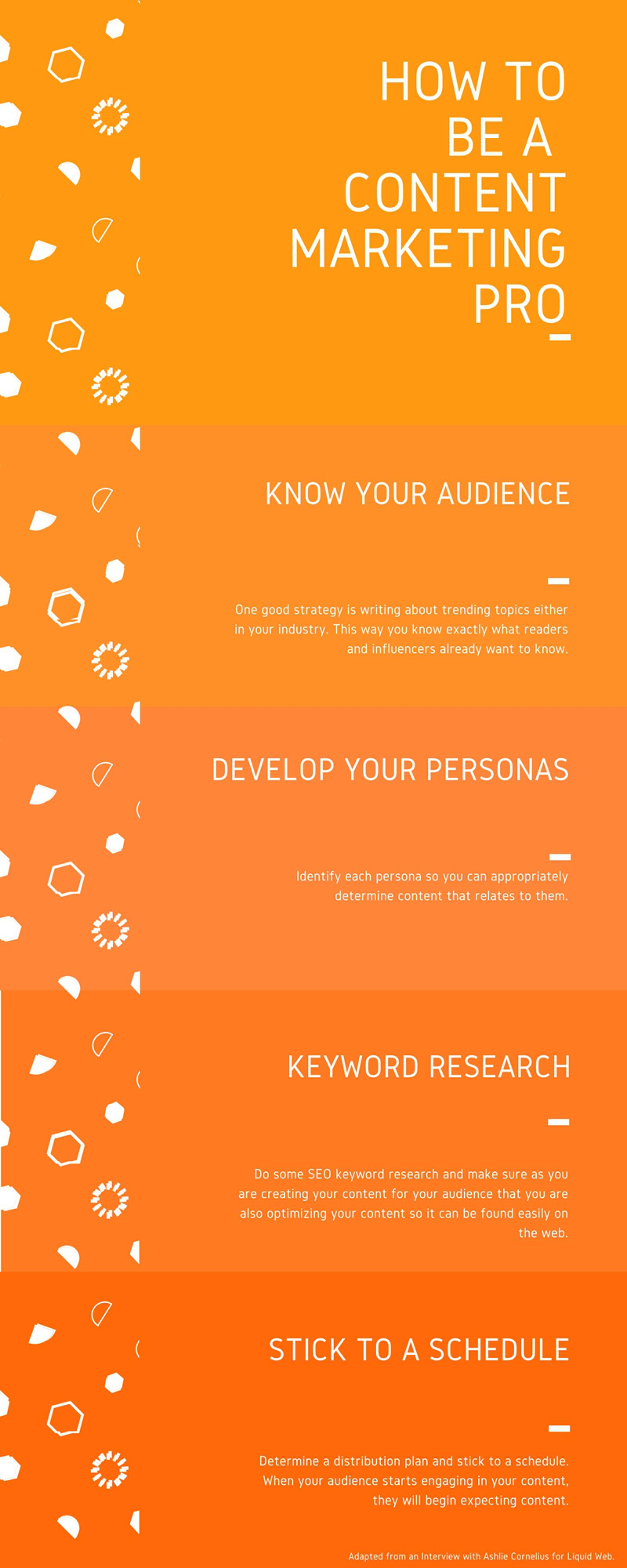 HOW TO BE A CONTENT MARKETING PRO

KNOW YOUR AUDIENCE

One good strategy is writing about trending topics either in your industry. This way you know exactly what readers and influencers already want to know.

DEVELOP YOUR PERSONAS

Identify each persona so you can appropriately determine content that relates to them.

KEYWORD RESEARCH

Do some SEO keyword research and make sure as you are creating your content for your audience that you are also optimizing your content so it can be found easily on the web.

STICK TO A SCHEDULE

Determine a distribution plan and stick to a schedule. When your audience starts engaging in your content, they will begin expecting content.

Adapted from an Interview with Ashlie Cornelius for Liquid Web.